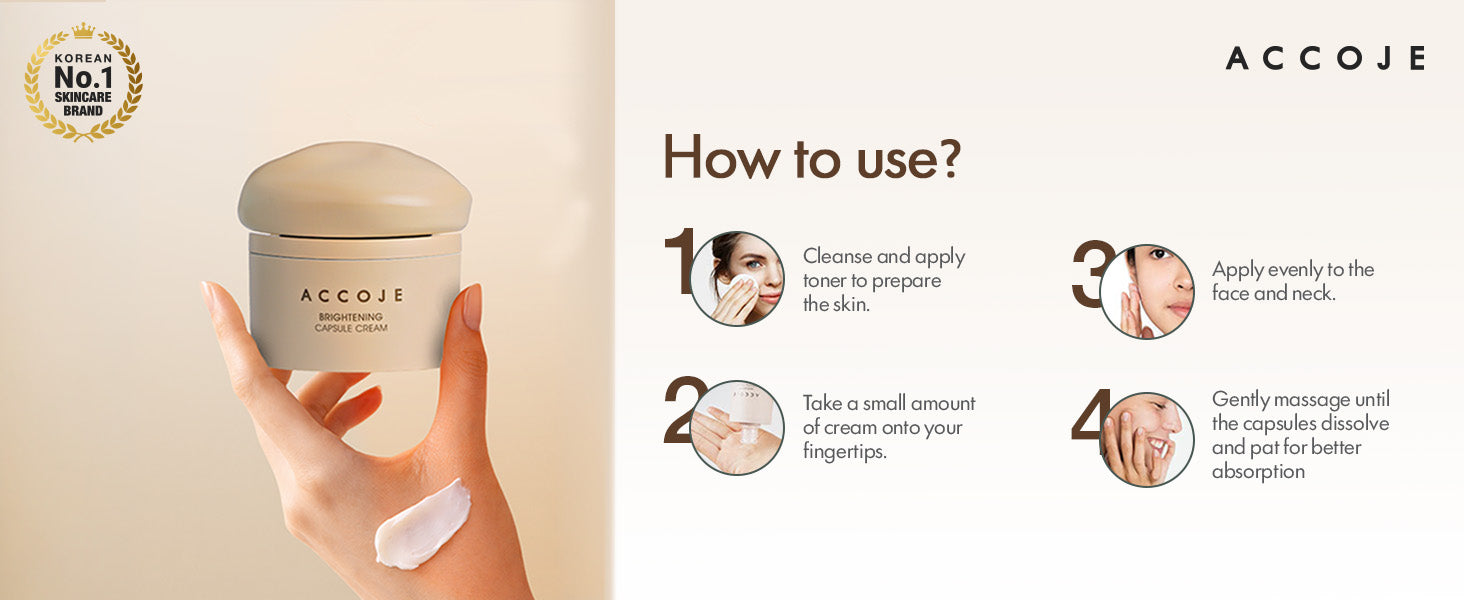 KOREAN
No.1
SKINCARE
BRAND

ACCOJE
BRIGHTENING
CAPSULE CREAM

ACCOJE

How to use?

1 Cleanse and apply toner to prepare the skin.

2 Take a small amount of cream onto your fingertips.

3 Apply evenly to the face and neck.

4 Gently massage until the capsules dissolve and pat for better absorption